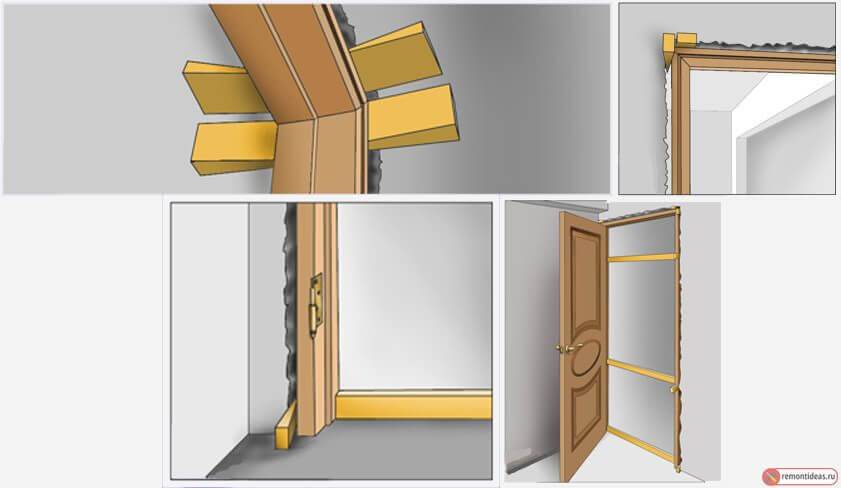 remontideas.ru