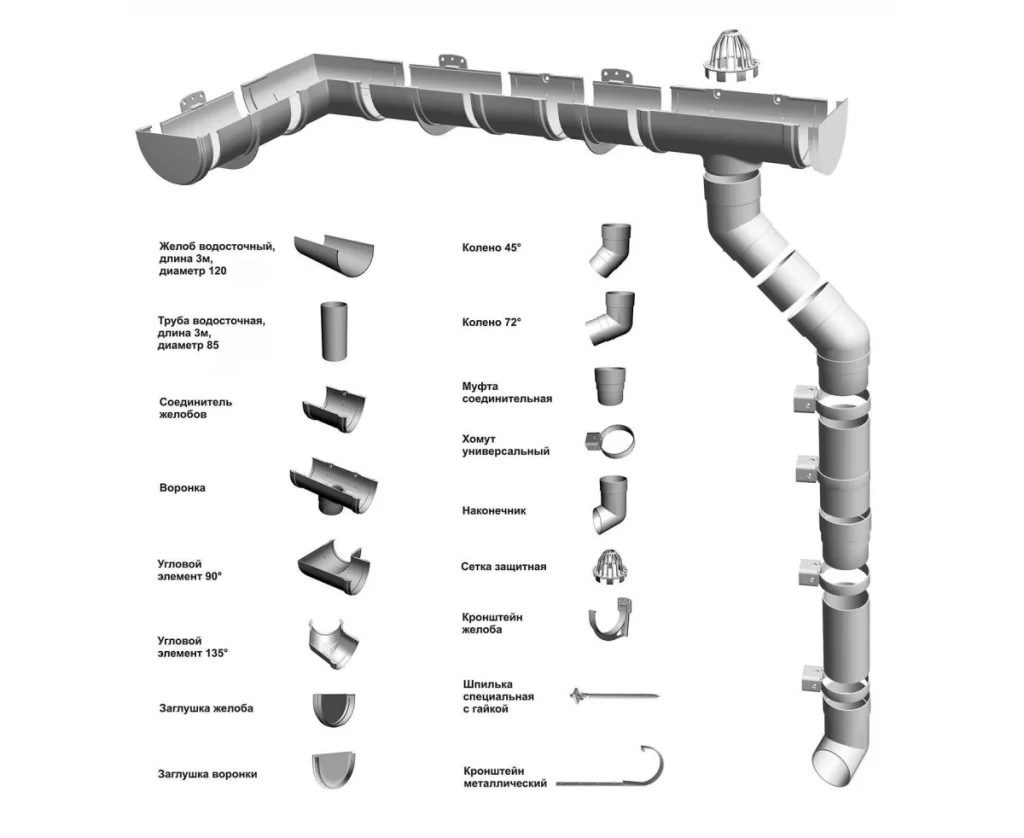 Желоб водосточный, длина 3м, диаметр 120

Труба водосточная, длина 3м, диаметр 85

Соединитель желобов

Воронка

Угловой элемент 90°

Угловой элемент 135°

Заглушка желоба

Заглушка воронки

Колено 45°

Колено 72°

Муфта соединительная

Хомут универсальный

Наконечник

Сетка защитная

Кронштейн желоба

Шпилька специальная с гайкой

Кронштейн металлический