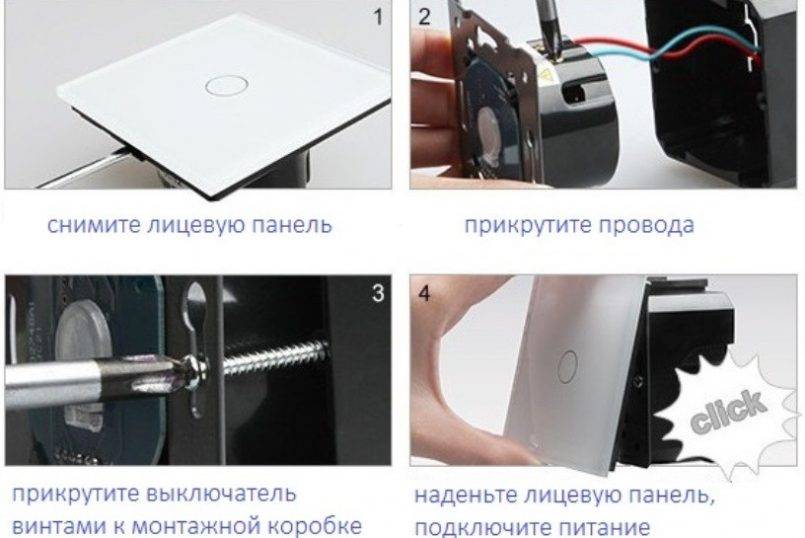 1

снимите лицевую панель

2

прикрутите провода

3

прикрутите выключатель винтами к монтажной коробке

4

click

наденьте лицевую панель, подключите питание