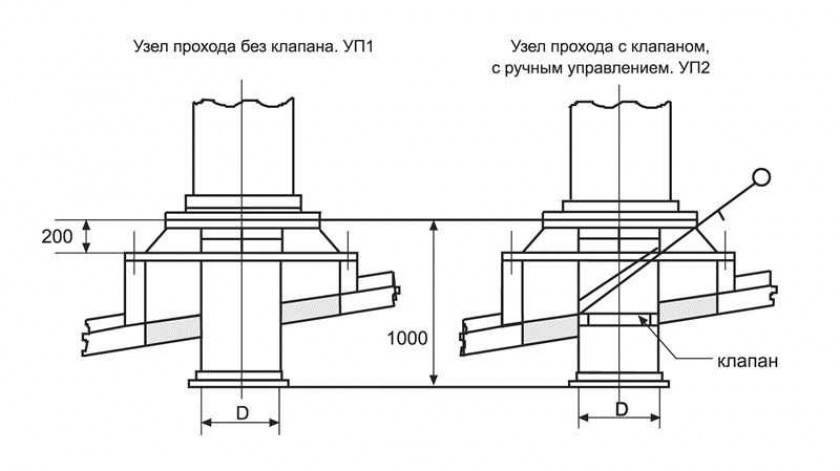 Узел прохода без клапана. УП1

Узел прохода с клапаном, с ручным управлением. УП2

200

1000

клапан

D

D