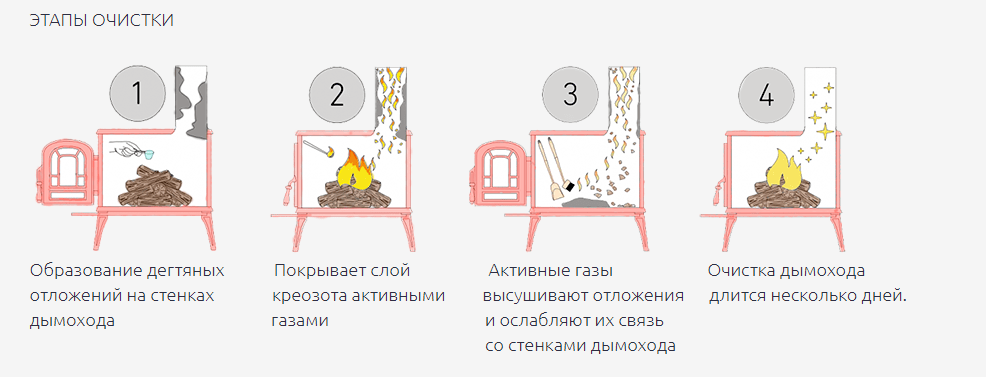 ЭТАПЫ ОЧИСТКИ

1

Образование дегтяных отложений на стенках дымохода

2

Покрывает слой креозота активными газами

3

Активные газы высушивают отложения и ослабляют их связь со стенками дымохода

4

Очистка дымохода длится несколько дней.