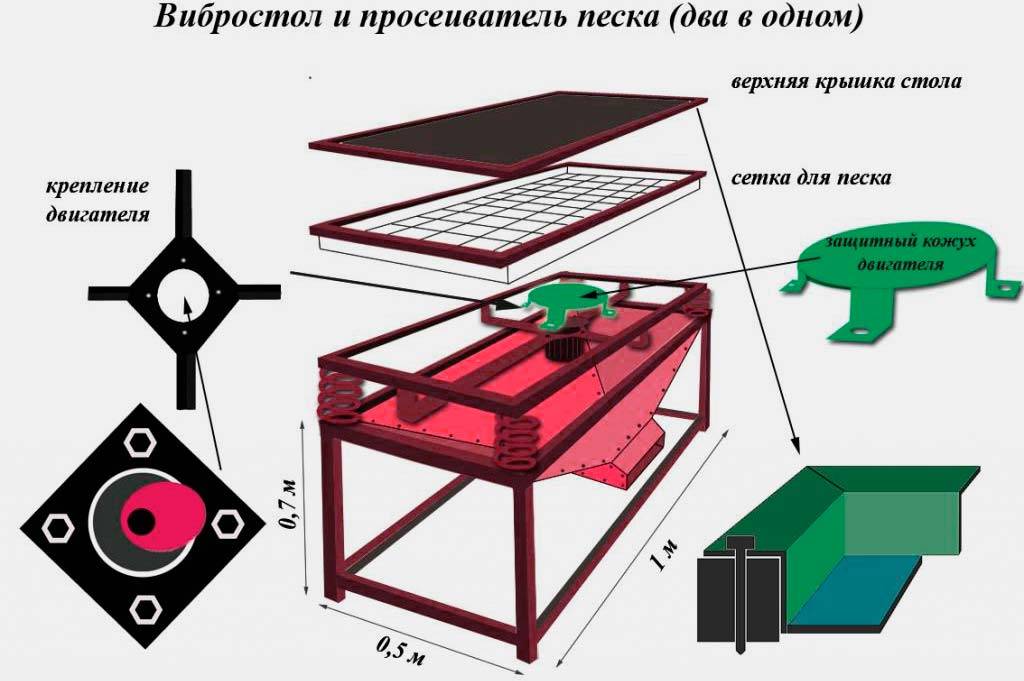 Вибростол и просеиватель песка (два в одном)

верхняя крышка стола

сетка для песка

крепление двигателя

защитный кожух двигателя

0,7 м

1 м

0,5 м