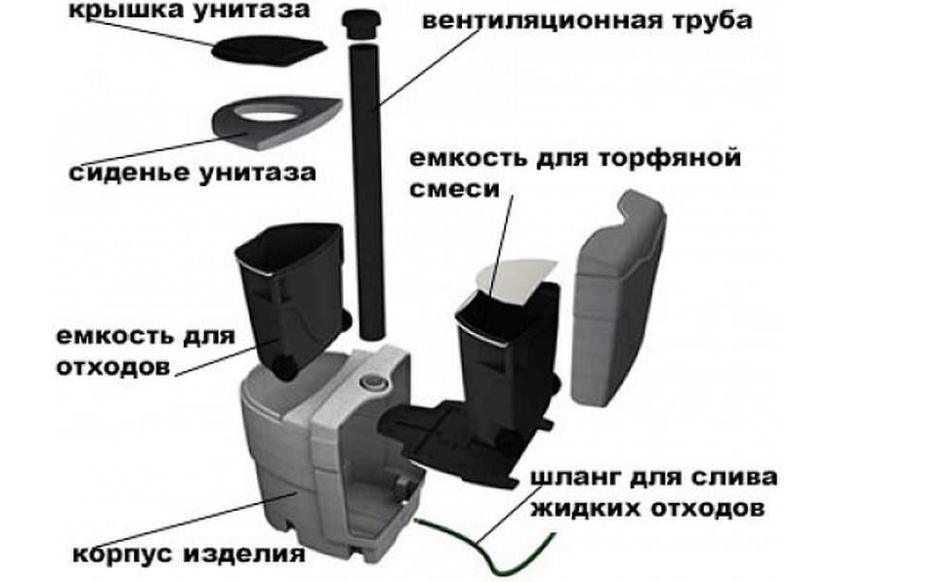 крышка унитаза
вентиляционная труба
сиденье унитаза
емкость для торфяной смеси
емкость для отходов
шланг для слива жидких отходов
корпус изделия